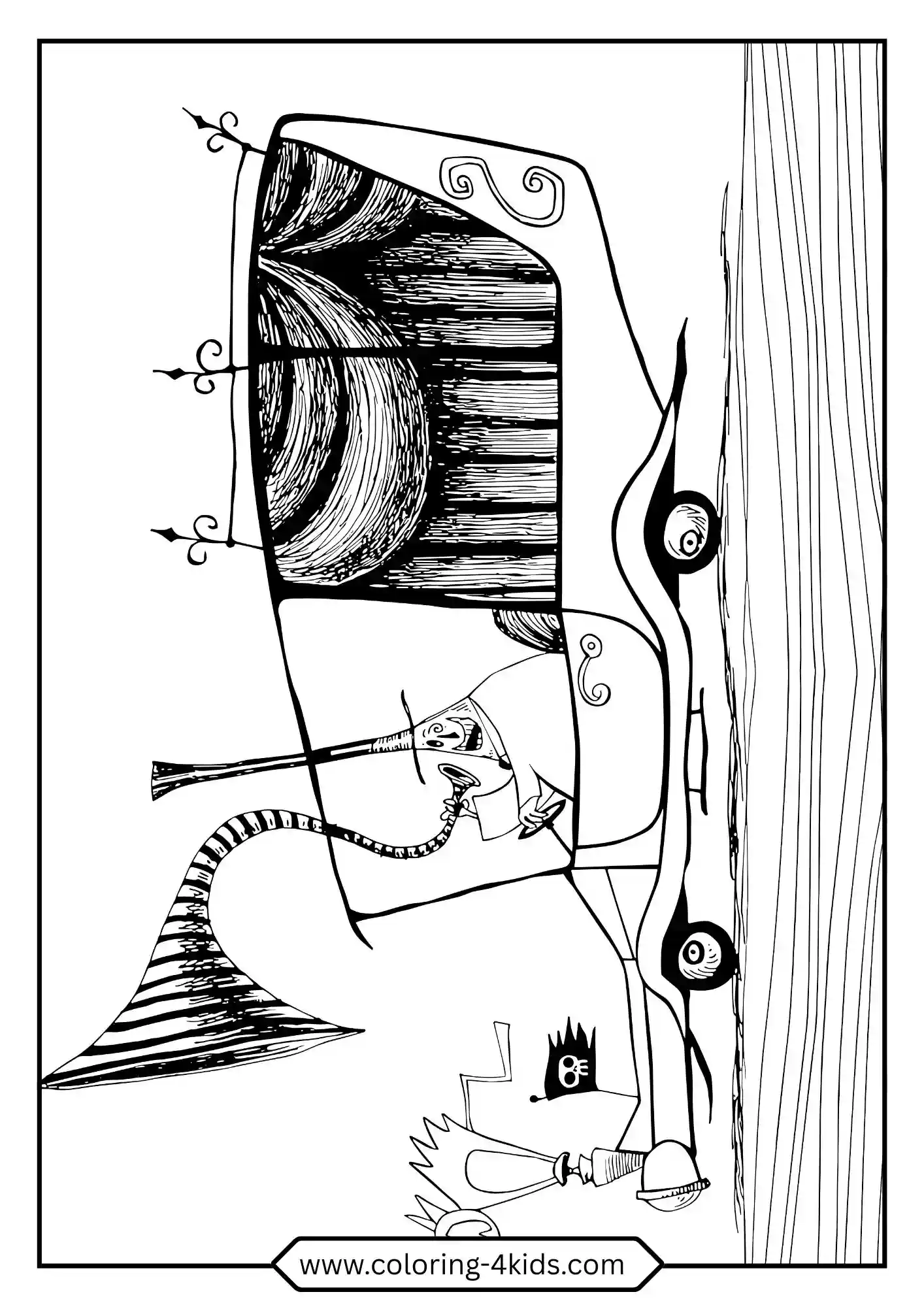 www.coloring-4kids.com