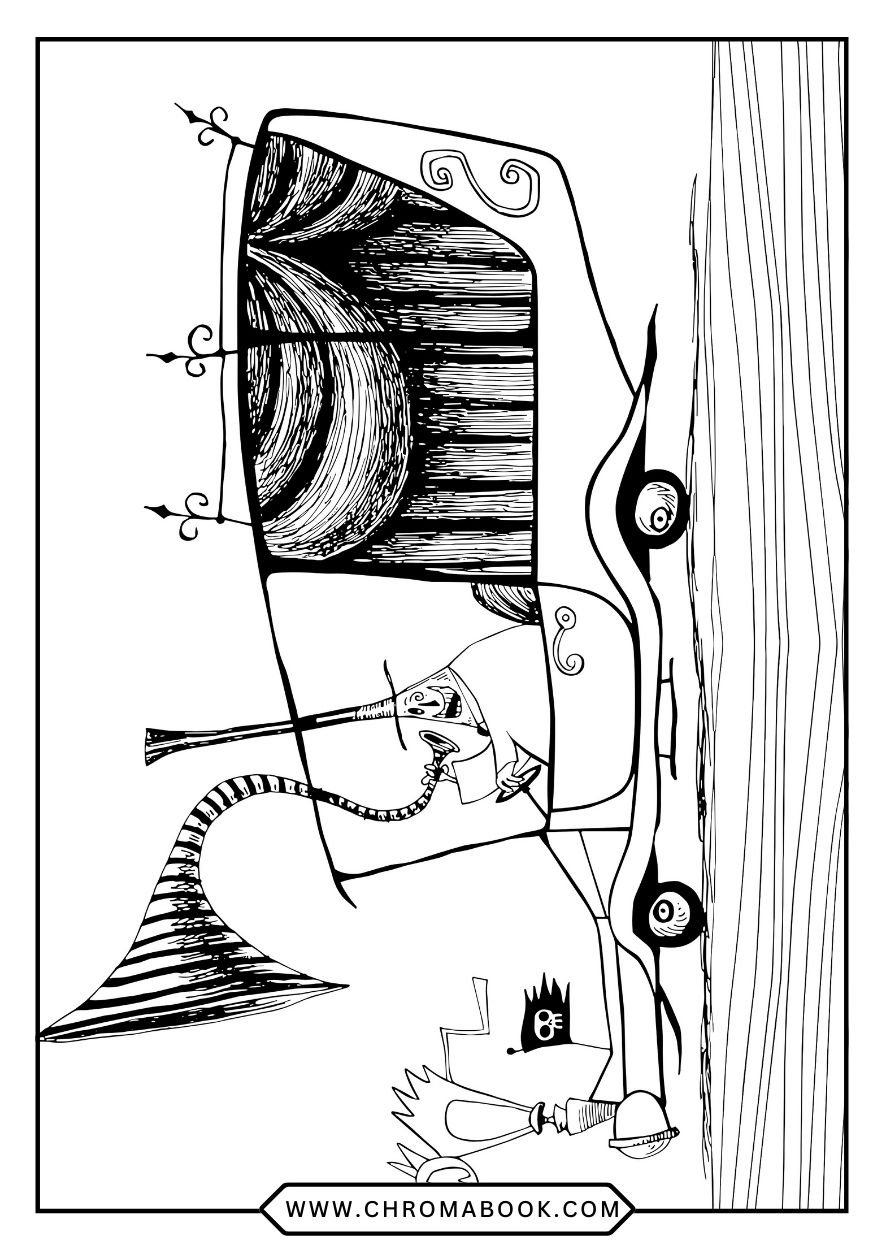 WWW.CHROMABOOK.COM